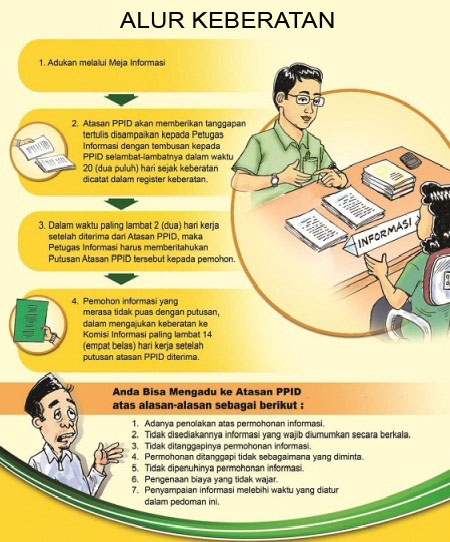 ALUR KEBERATAN

1. Adukan melalui Meja Informasi

2. Atasan PPID akan memberikan tanggapan tertulis disampaikan kepada Petugas Informasi dengan tembusan kepada PPID selambat-lambatnya dalam waktu 20 (dua puluh) hari sejak keberatan dicatat dalam register keberatan.

3. Dalam waktu paling lambat 2 (dua) hari kerja setelah diterima dari Atasan PPID, maka Petugas Informasi harus memberitahukan Putusan Atasan PPID tersebut kepada pemohon.

4. Pemohon informasi yang merasa tidak puas dengan putusan, dalam mengajukan keberatan ke Komisi Informasi paling lambat 14 (empat belas) hari kerja setelah putusan atasan PPID diterima.

INFORMASI

Anda Bisa Mengadu ke Atasan PPID atas alasan-alasan sebagai berikut :

1. Adanya penolakan atas permohonan informasi.
2. Tidak disediakannya informasi yang wajib diumumkan secara berkala.
3. Tidak ditanggapinya permohonan informasi.
4. Permohonan ditanggapi tidak sebagaimana yang diminta.
5. Tidak dipenuhinya permohonan informasi.
6. Pengenaan biaya yang tidak wajar.
7. Penyampaian informasi melebihi waktu yang diatur dalam pedoman ini.